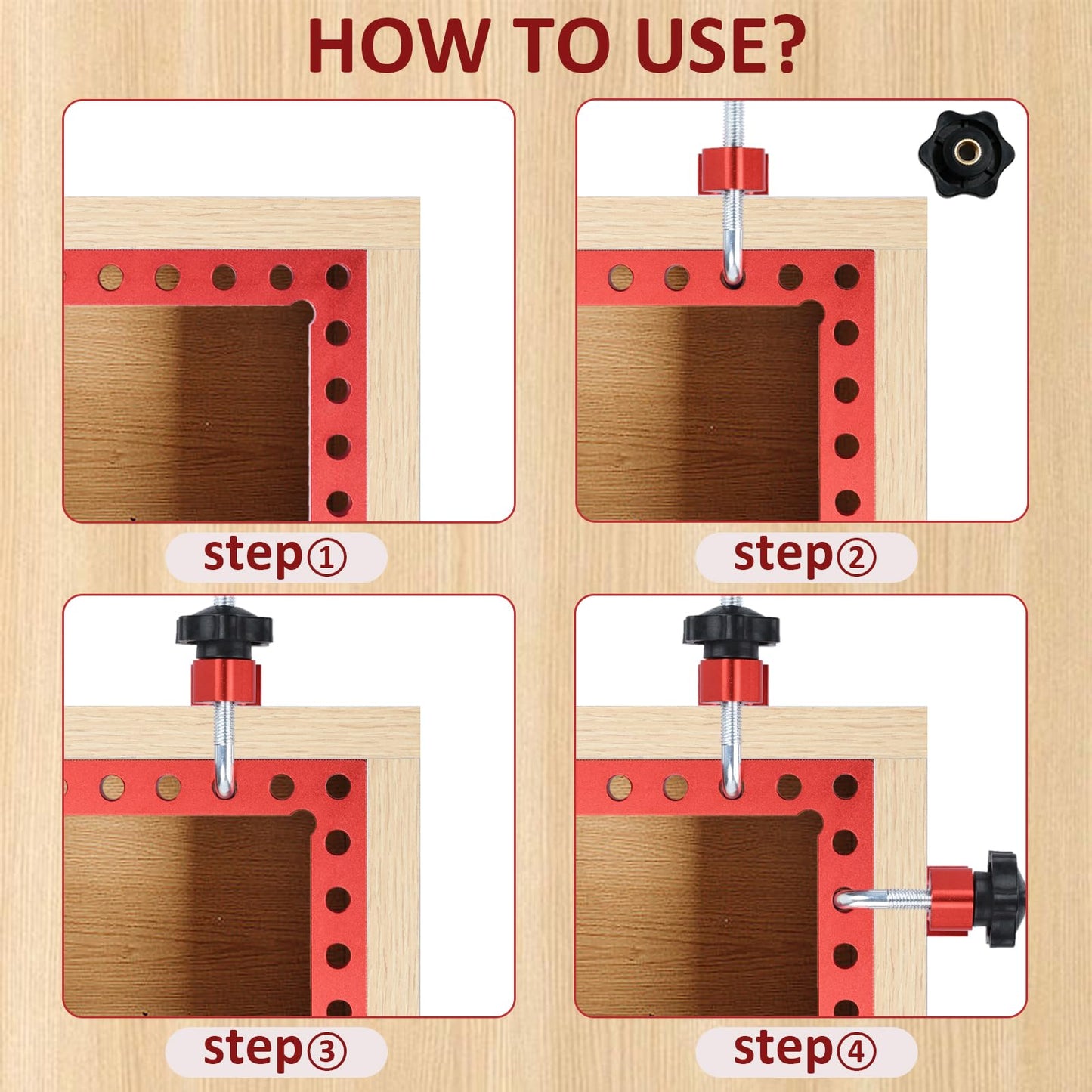 HOW TO USE?

step①

step②

step③

step④