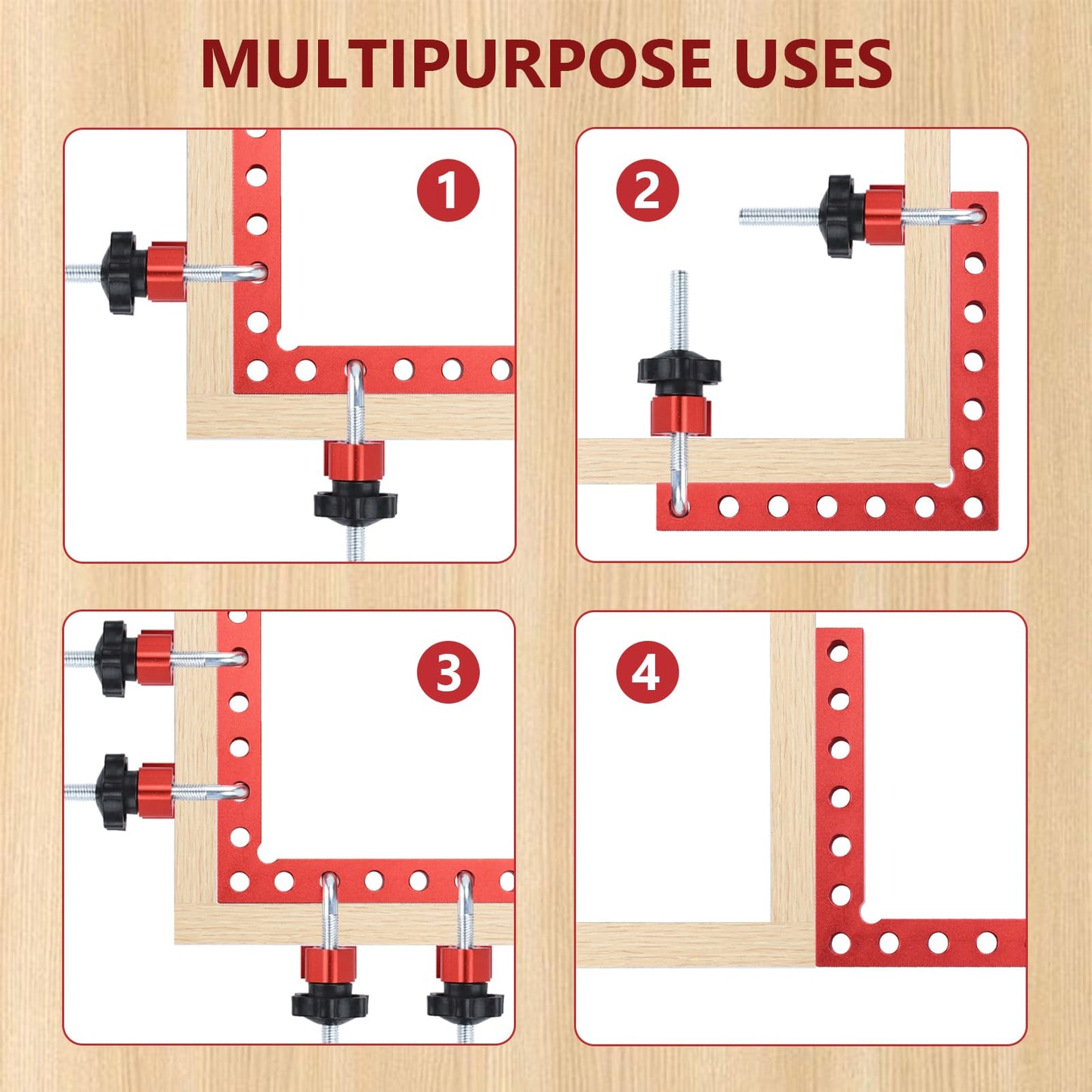 MULTIPURPOSE USES

1

2

3

4